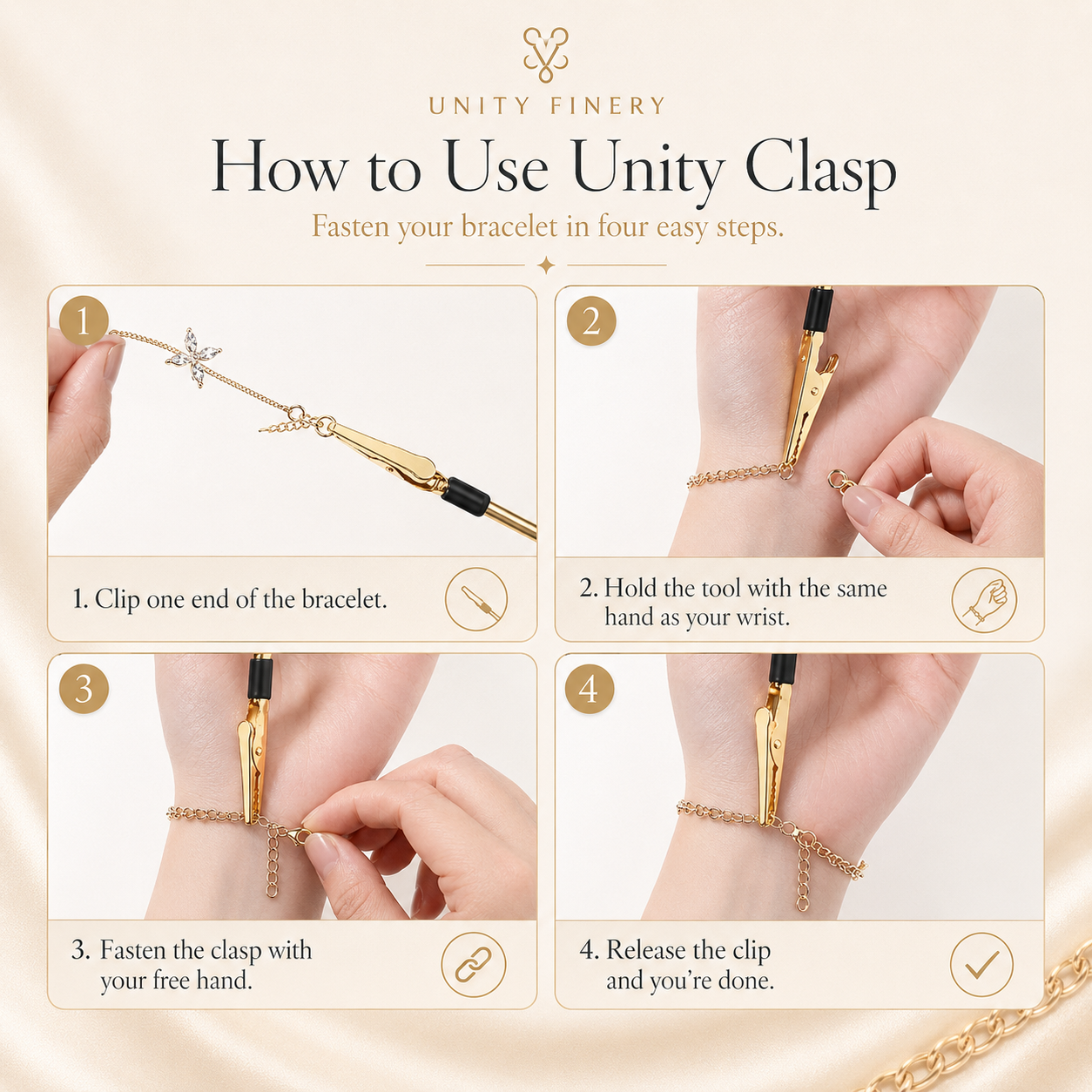 UNITY FINERY

How to Use Unity Clasp

Fasten your bracelet in four easy steps.

1

1. Clip one end of the bracelet.

2

2. Hold the tool with the same hand as your wrist.

3

3. Fasten the clasp with your free hand.

4

4. Release the clip and you're done.